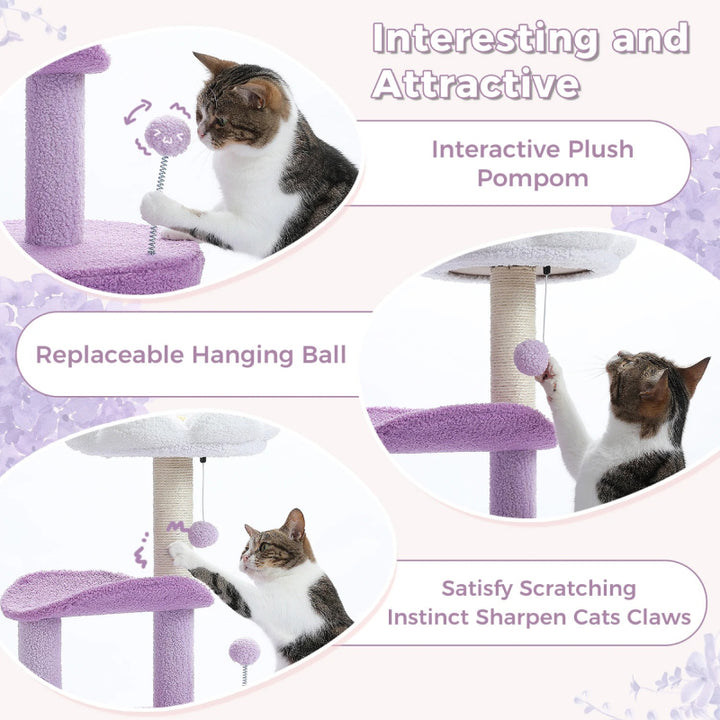 Interesting and Attractive

Interactive Plush Pompom

Replaceable Hanging Ball

Satisfy Scratching Instinct Sharpen Cats Claws