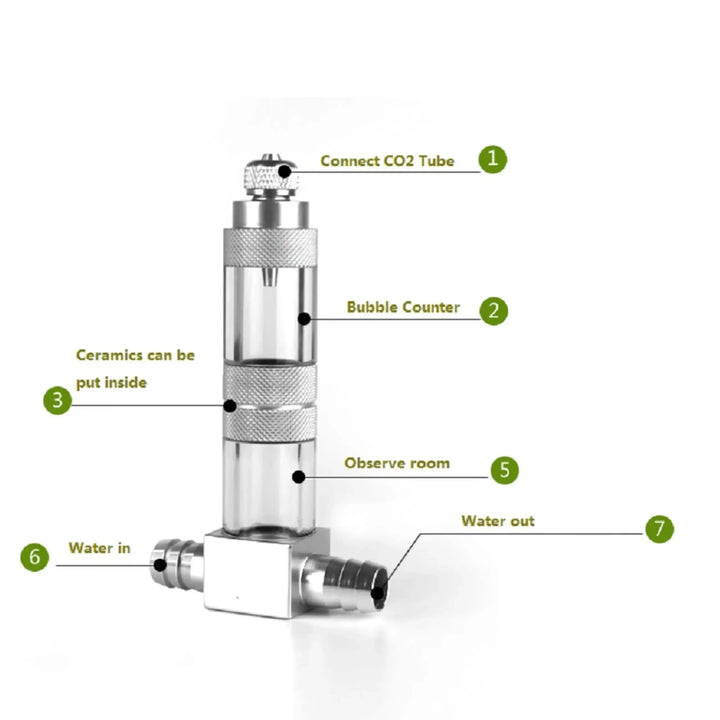 Connect CO2 Tube 1

Bubble Counter 2

Ceramics can be put inside

3

Observe room 5

Water out 7

6 Water in