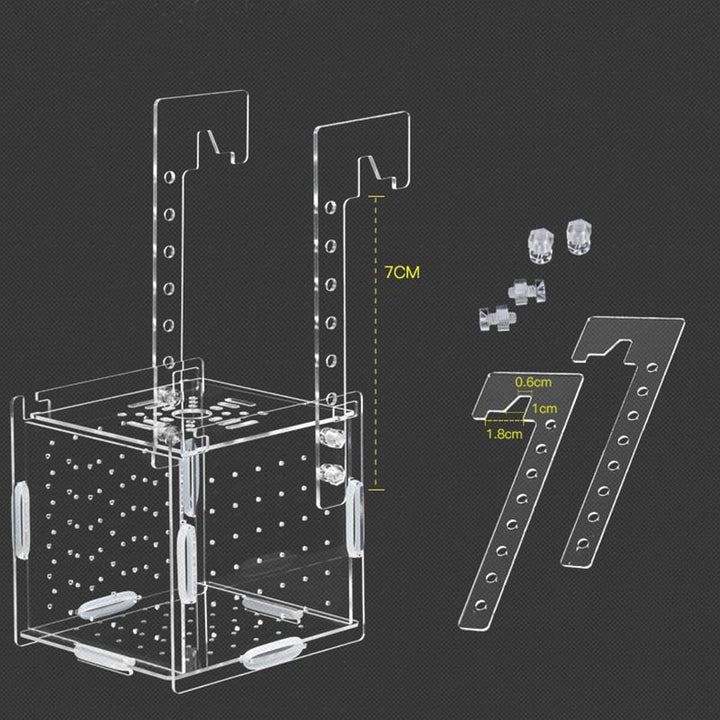 7CM
0.6cm
1cm
1.8cm