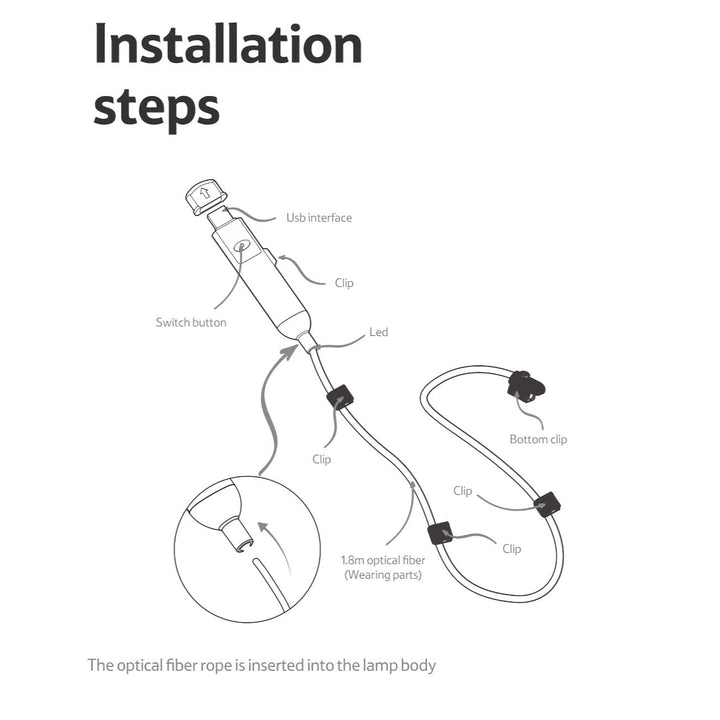 Installation steps

Usb interface

Clip

Switch button

Led

Clip

Bottom clip

Clip

Clip

1.8m optical fiber (Wearing parts)

The optical fiber rope is inserted into the lamp body