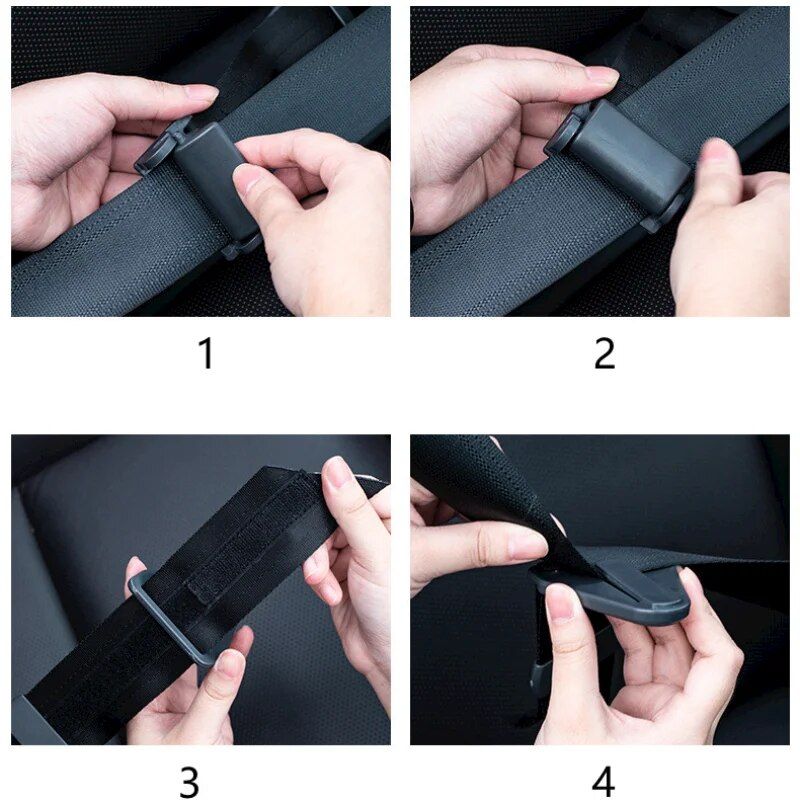 1

2

3

4