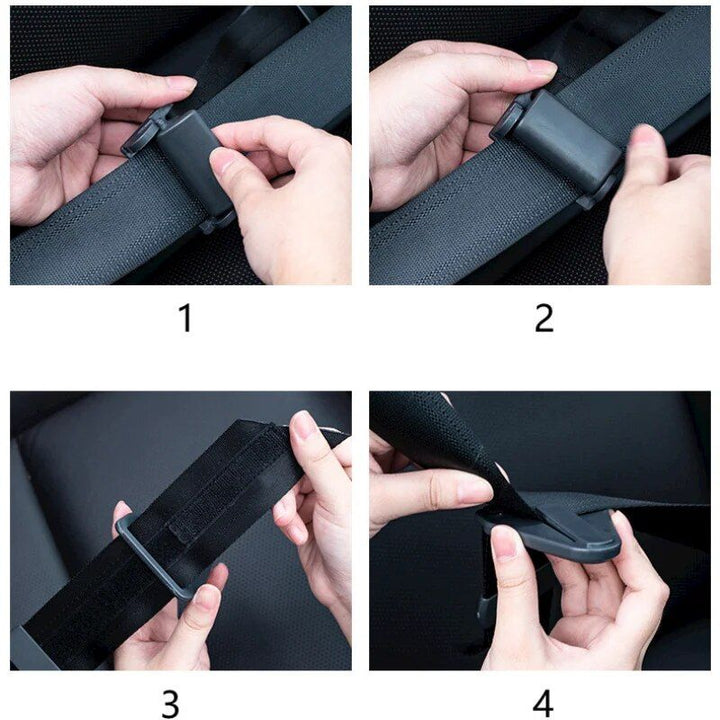 1

2

3

4