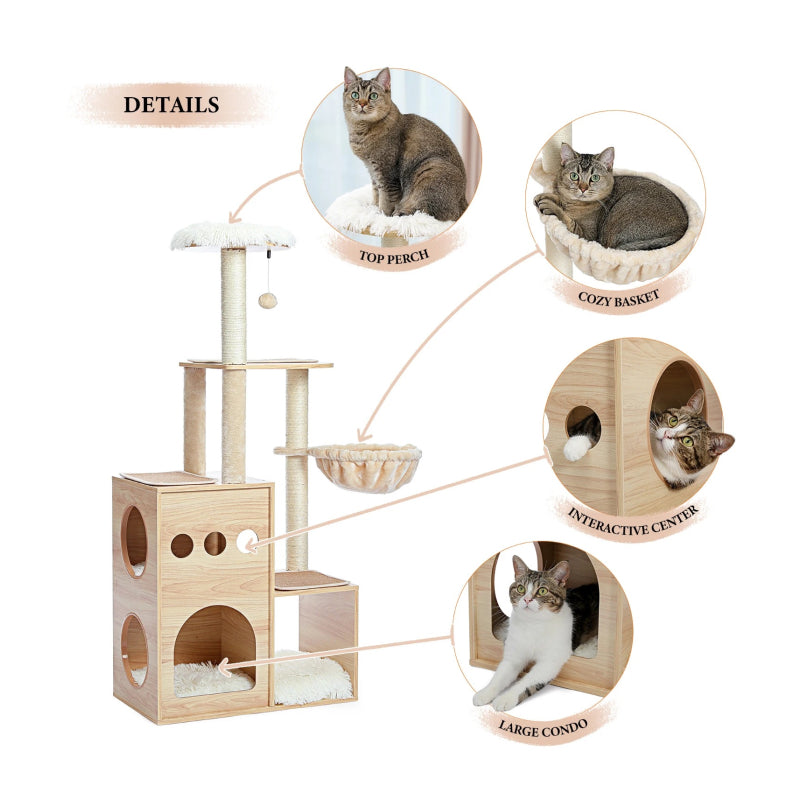 DETAILS

TOP PERCH

COZY BASKET

INTERACTIVE CENTER

LARGE CONDO