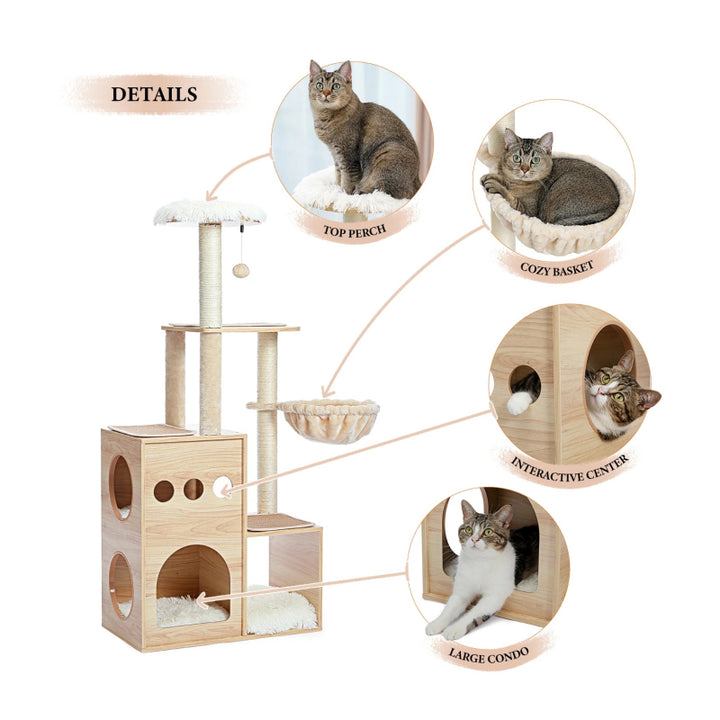 DETAILS

TOP PERCH

COZY BASKET

INTERACTIVE CENTER

LARGE CONDO