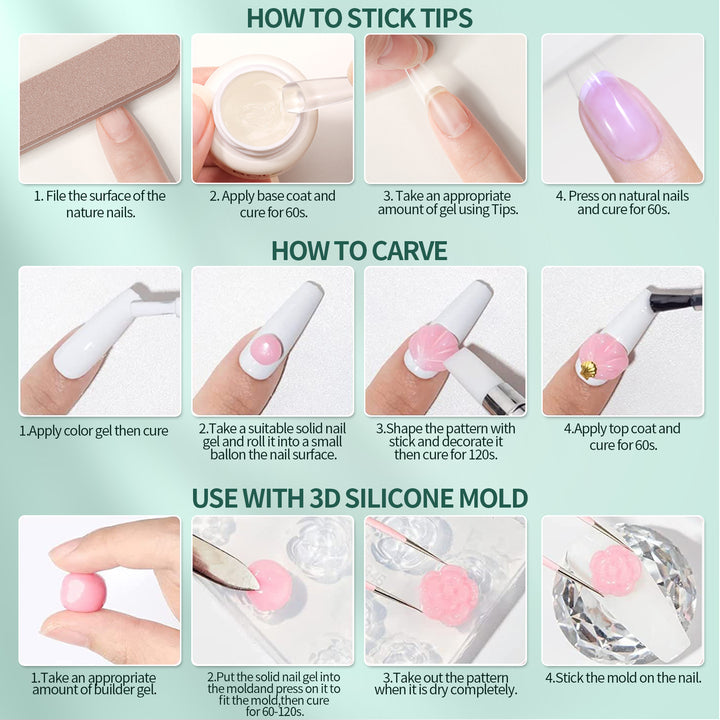 HOW TO STICK TIPS

1. File the surface of the nature nails.

2. Apply base coat and cure for 60s.

3. Take an appropriate amount of gel using Tips.

4. Press on natural nails and cure for 60s.

HOW TO CARVE

1.Apply color gel then cure

2.Take a suitable solid nail gel and roll it into a small ballon the nail surface.

3.Shape the pattern with stick and decorate it then cure for 120s.

4.Apply top coat and cure for 60s.

USE WITH 3D SILICONE MOLD

1.Take an appropriate amount of builder gel.

2.Put the solid nail gel into the moldand press on it to fit the mold,then cure for 60-120s.

3.Take out the pattern when it is dry completely.

4.Stick the mold on the nail.