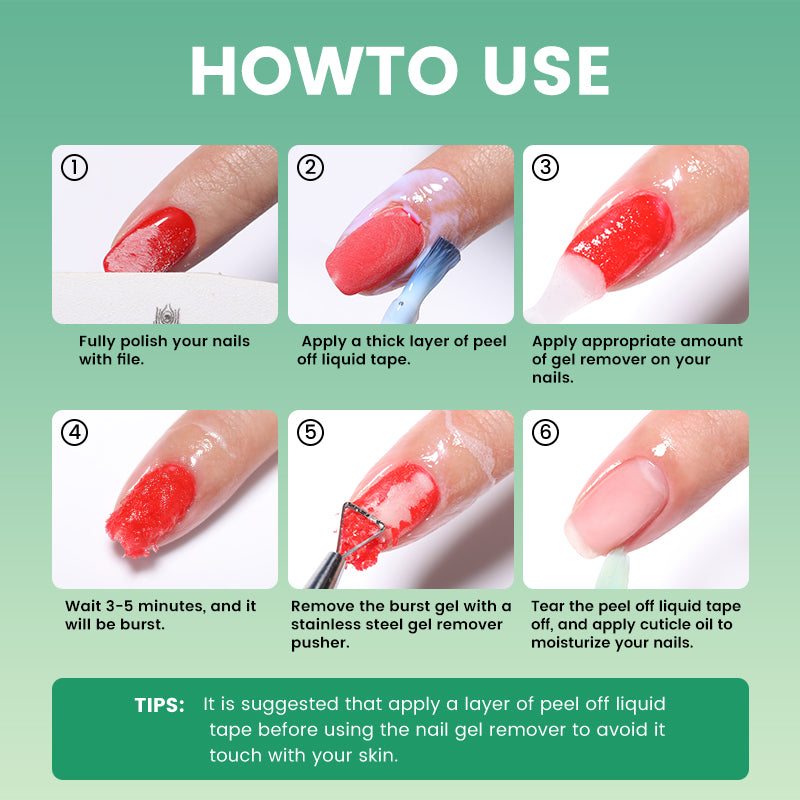 HOWTO USE

①

Fully polish your nails with file.

②

Apply a thick layer of peel off liquid tape.

③

Apply appropriate amount of gel remover on your nails.

④

Wait 3-5 minutes, and it will be burst.

⑤

Remove the burst gel with a stainless steel gel remover pusher.

⑥

Tear the peel off liquid tape off, and apply cuticle oil to moisturize your nails.

TIPS: It is suggested that apply a layer of peel off liquid tape before using the nail gel remover to avoid it touch with your skin.