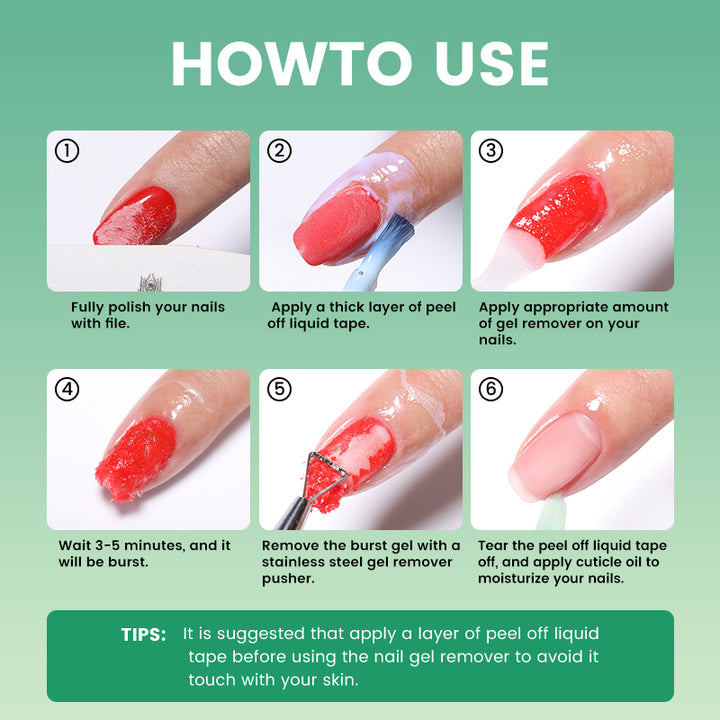 HOWTO USE

①

Fully polish your nails with file.

②

Apply a thick layer of peel off liquid tape.

③

Apply appropriate amount of gel remover on your nails.

④

Wait 3-5 minutes, and it will be burst.

⑤

Remove the burst gel with a stainless steel gel remover pusher.

⑥

Tear the peel off liquid tape off, and apply cuticle oil to moisturize your nails.

TIPS: It is suggested that apply a layer of peel off liquid tape before using the nail gel remover to avoid it touch with your skin.