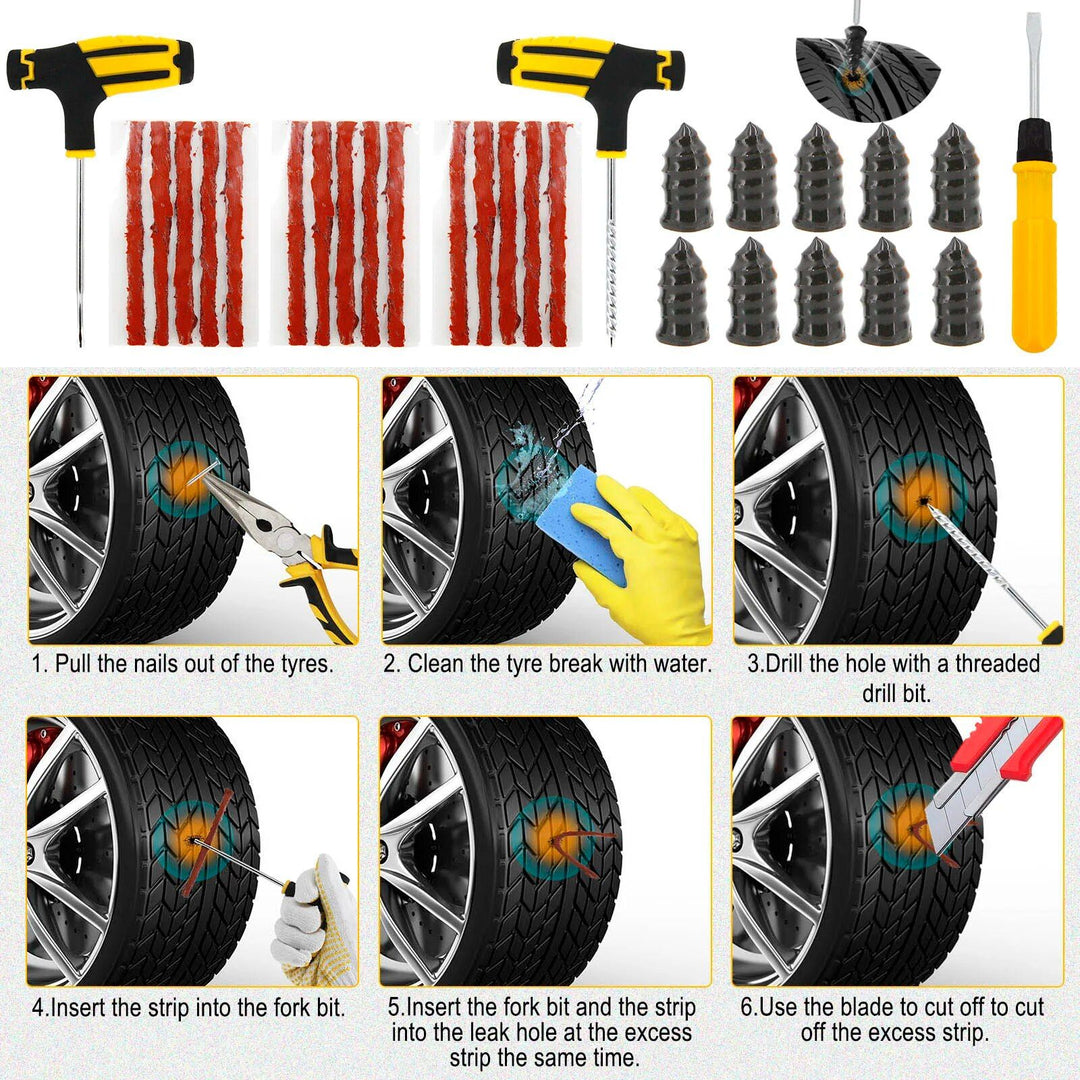 1. Pull the nails out of the tyres.

2. Clean the tyre break with water.

3.Drill the hole with a threaded drill bit.

4.Insert the strip into the fork bit.

5.Insert the fork bit and the strip into the leak hole at the excess strip the same time.

6.Use the blade to cut off to cut off the excess strip.