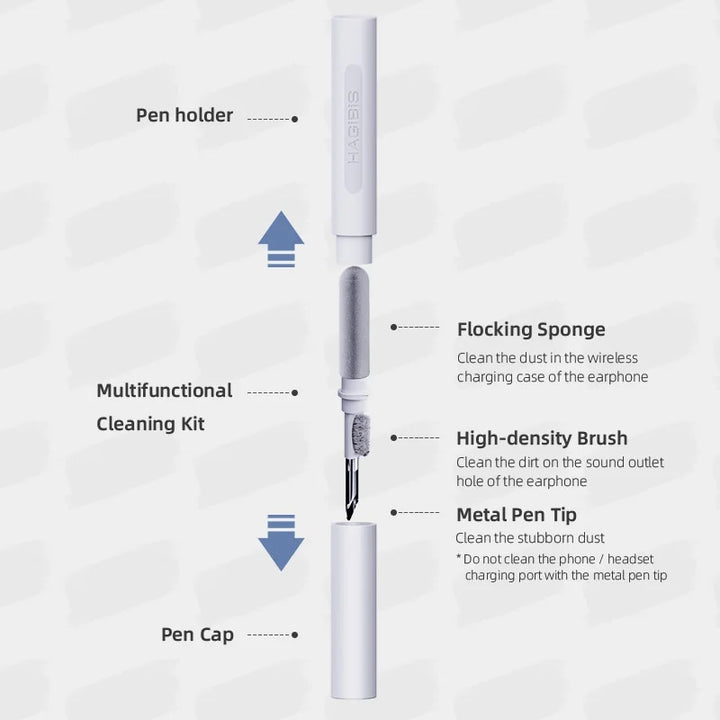 Pen holder

HAGIBIS

Flocking Sponge
Clean the dust in the wireless charging case of the earphone

Multifunctional Cleaning Kit

High-density Brush
Clean the dirt on the sound outlet hole of the earphone

Metal Pen Tip
Clean the stubborn dust
* Do not clean the phone / headset charging port with the metal pen tip

Pen Cap