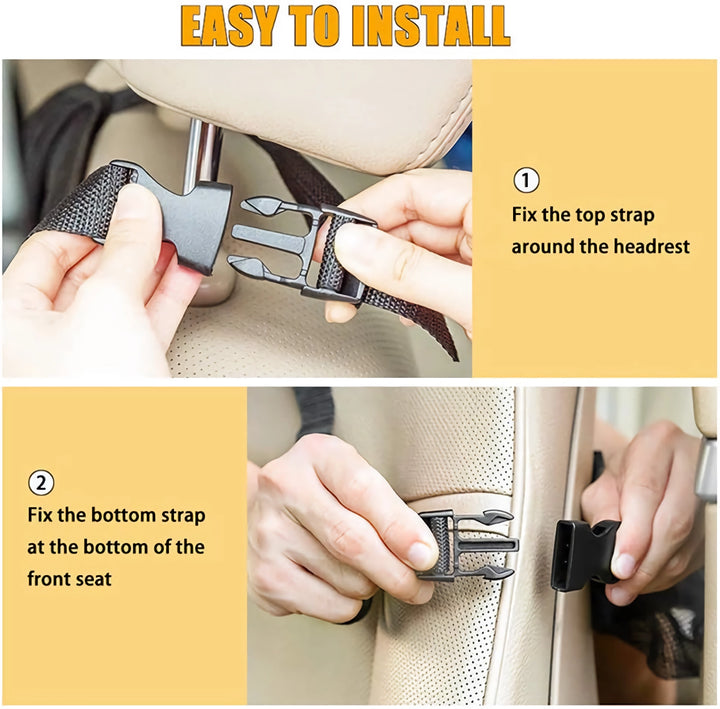 EASY TO INSTALL

①
Fix the top strap around the headrest

②
Fix the bottom strap at the bottom of the front seat