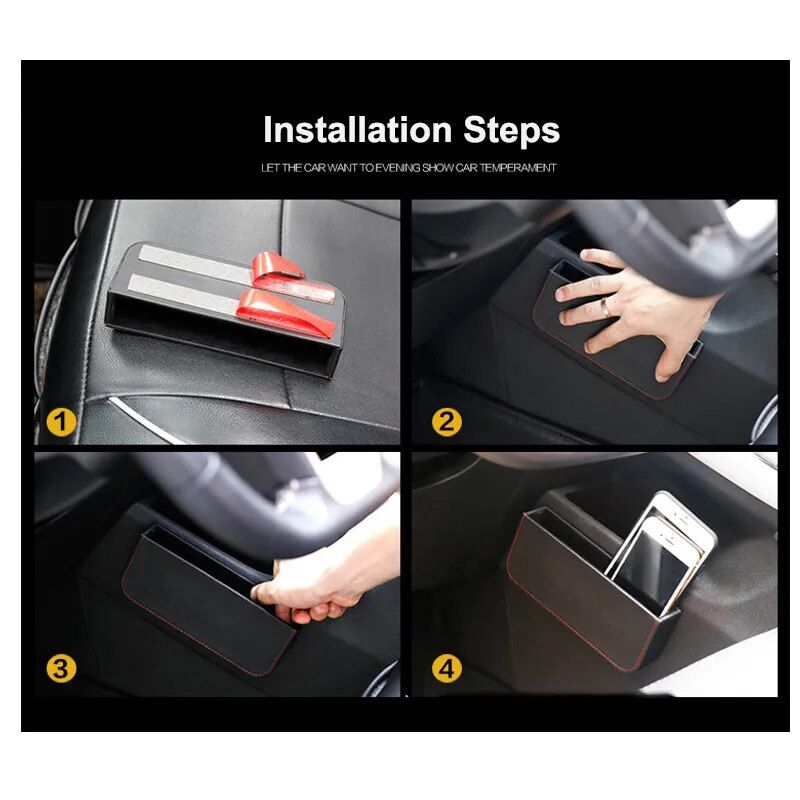 Installation Steps

LET THE CAR WANT TO EVENING SHOW CAR TEMPERAMENT

1

2

3

4