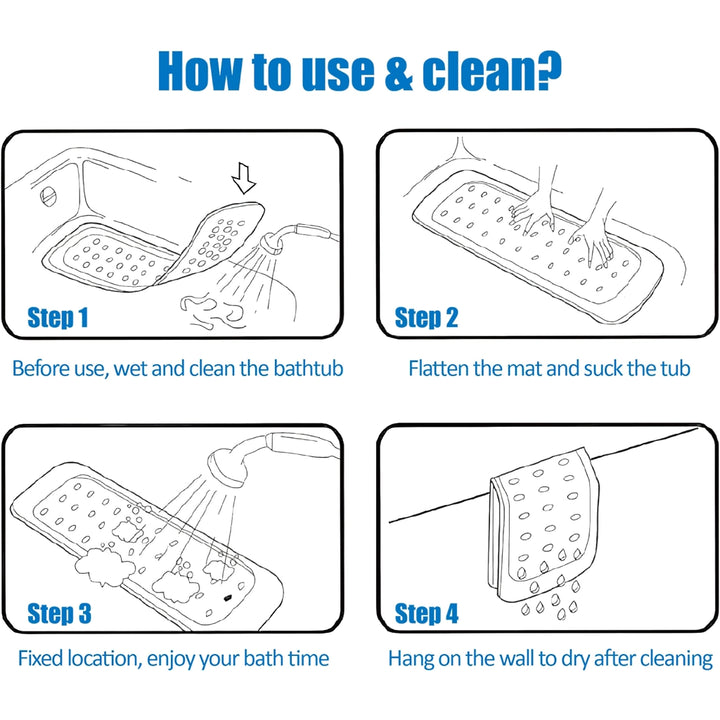 How to use & clean?

Step 1

Before use, wet and clean the bathtub

Step 2

Flatten the mat and suck the tub

Step 3

Fixed location, enjoy your bath time

Step 4

Hang on the wall to dry after cleaning