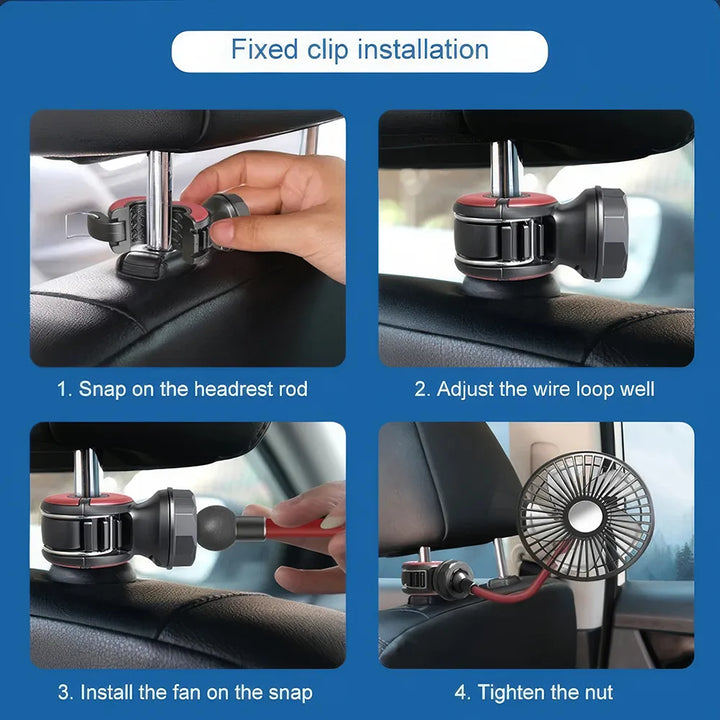 Fixed clip installation

1. Snap on the headrest rod

2. Adjust the wire loop well

3. Install the fan on the snap

4. Tighten the nut