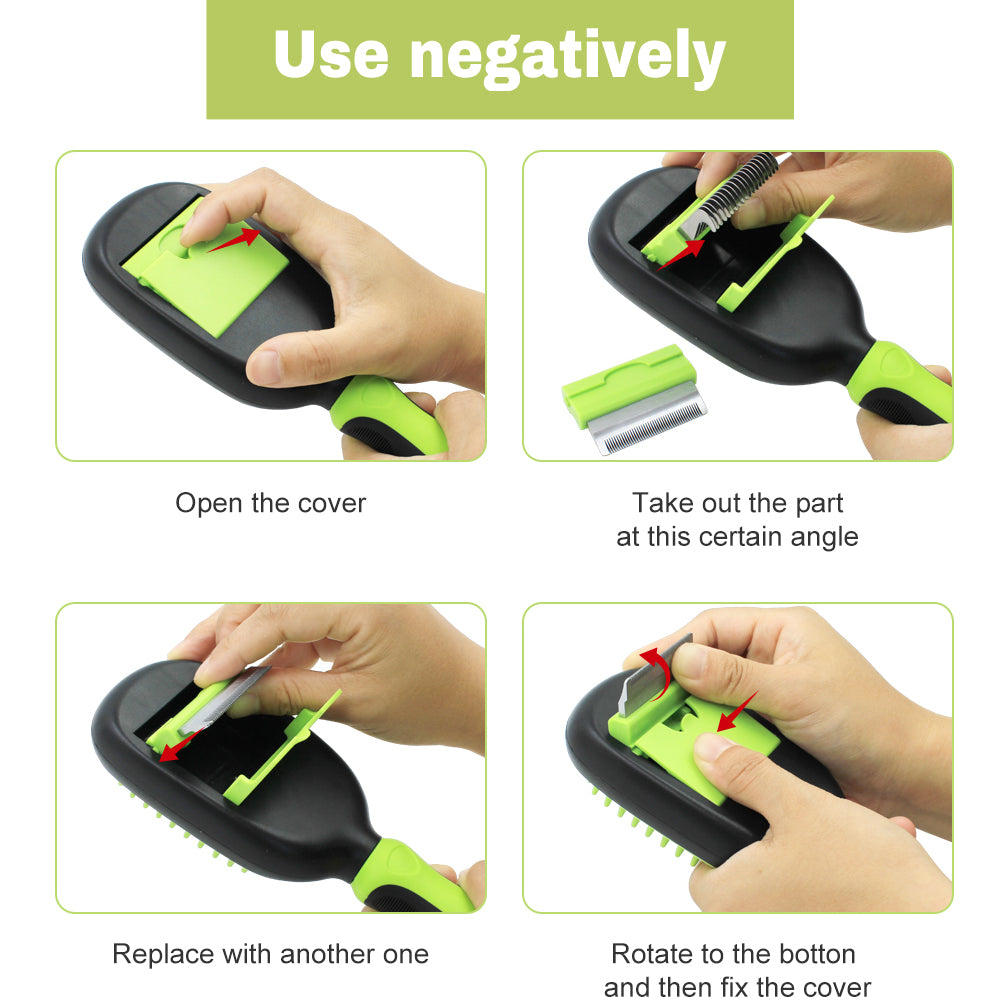 Use negatively

Open the cover

Take out the part
at this certain angle

Replace with another one

Rotate to the botton
and then fix the cover