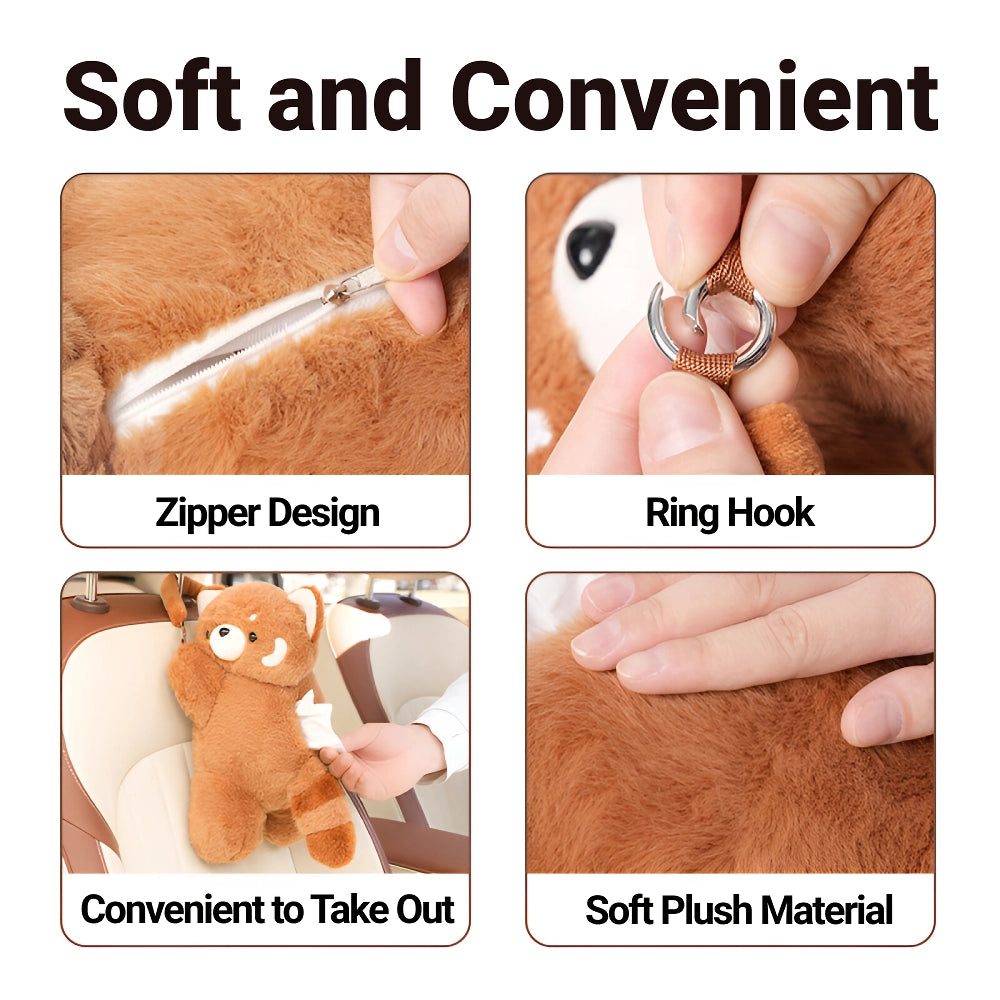 Soft and Convenient

Zipper Design

Ring Hook

Convenient to Take Out

Soft Plush Material