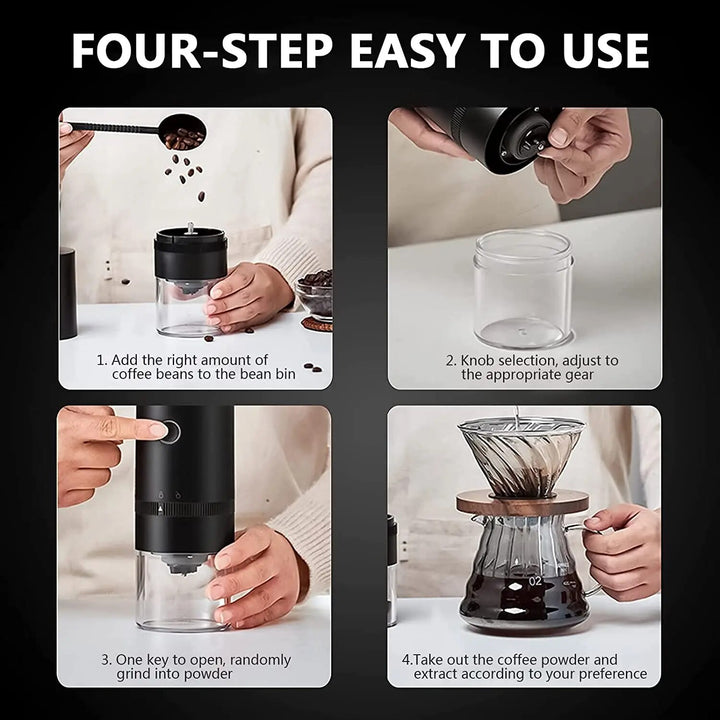 FOUR-STEP EASY TO USE

1. Add the right amount of coffee beans to the bean bin

2. Knob selection, adjust to the appropriate gear

3. One key to open, randomly grind into powder

02

4.Take out the coffee powder and extract according to your preference