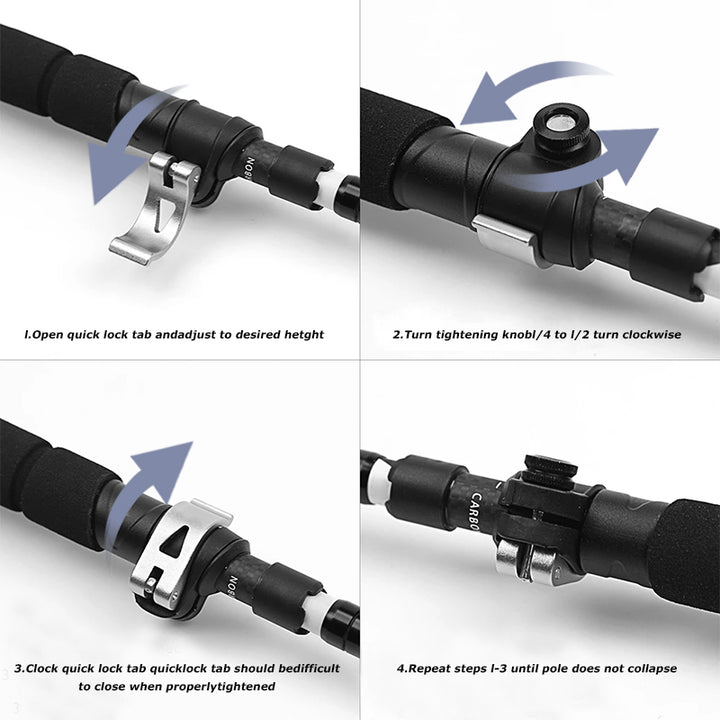 CARBON

l.Open quick lock tab andadjust to desired hetght

2.Turn tightening knobl/4 to l/2 turn clockwise

CARBON

3.Clock quick lock tab quicklock tab should bedifficult to close when properlytightened

CARBO

4.Repeat steps l-3 until pole does not collapse