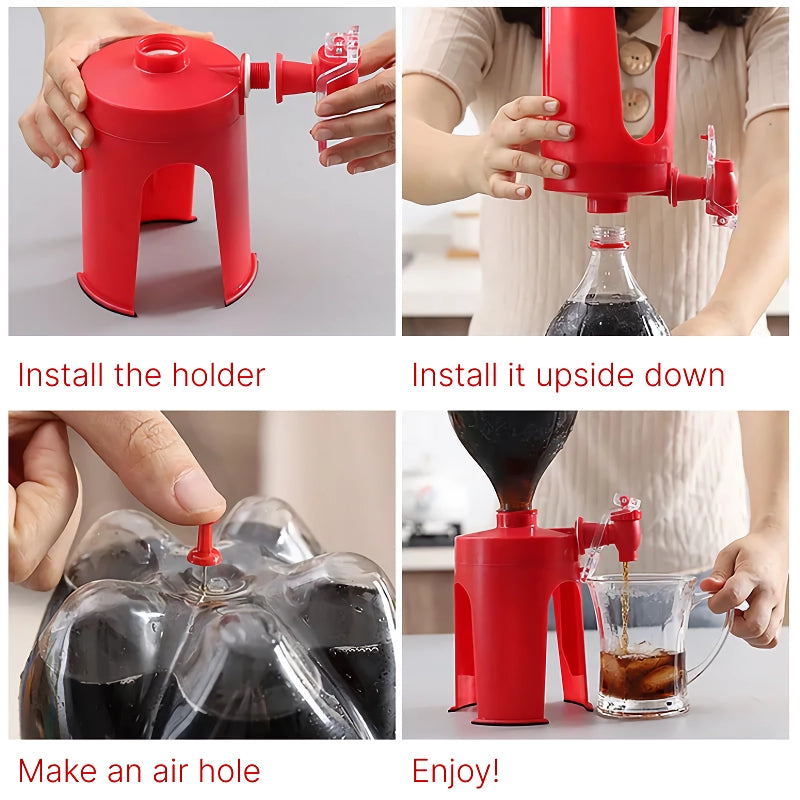 Install the holder

Install it upside down

Make an air hole

Enjoy!