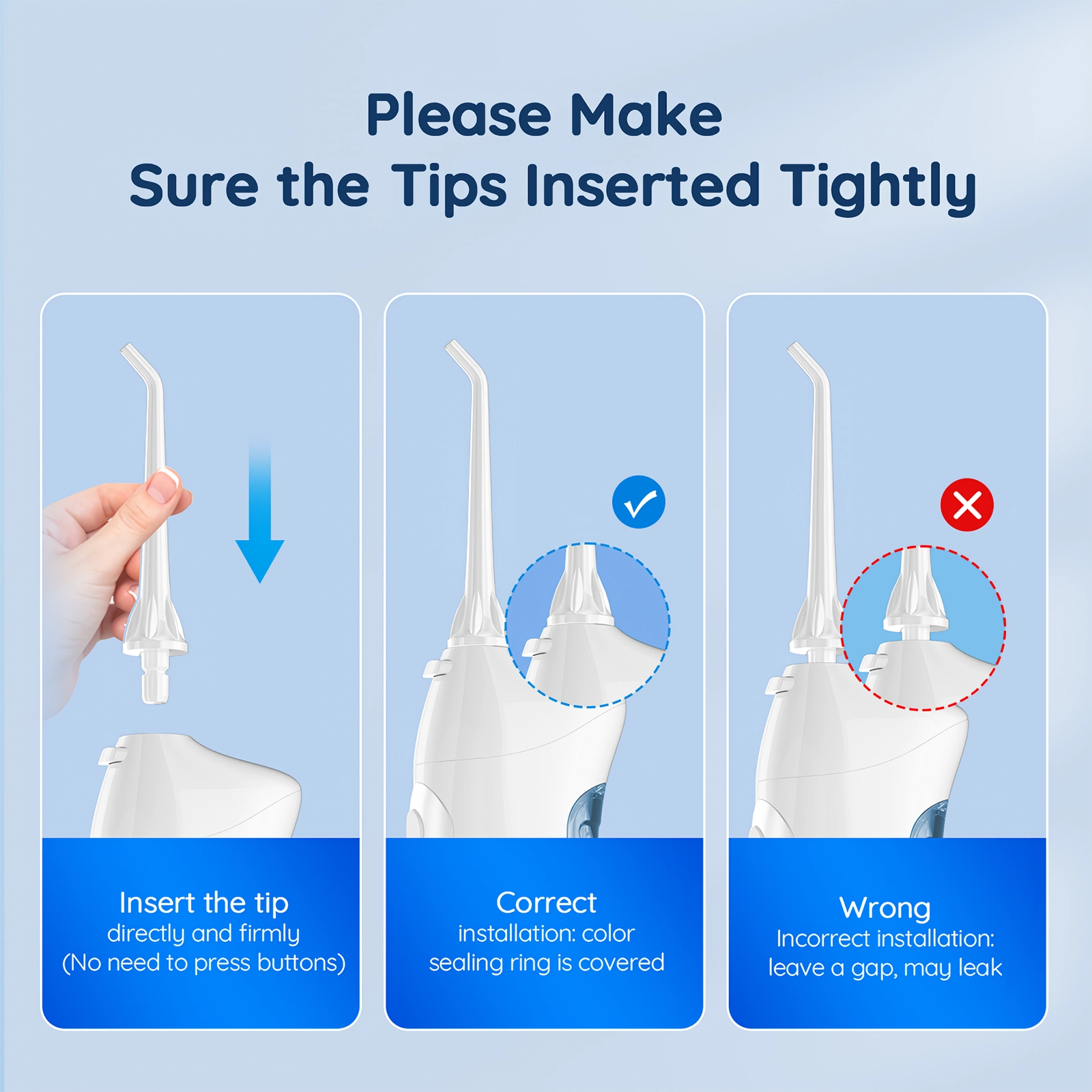 Please Make
Sure the Tips Inserted Tightly

Insert the tip
directly and firmly
(No need to press buttons)

Correct
installation: color
sealing ring is covered

Wrong
Incorrect installation:
leave a gap, may leak