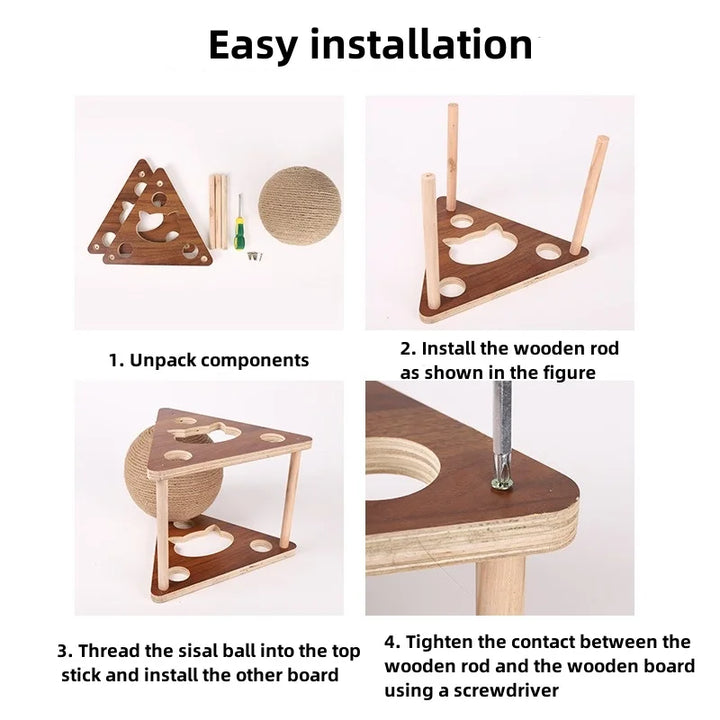 Easy installation

1. Unpack components

2. Install the wooden rod as shown in the figure

3. Thread the sisal ball into the top stick and install the other board

4. Tighten the contact between the wooden rod and the wooden board using a screwdriver