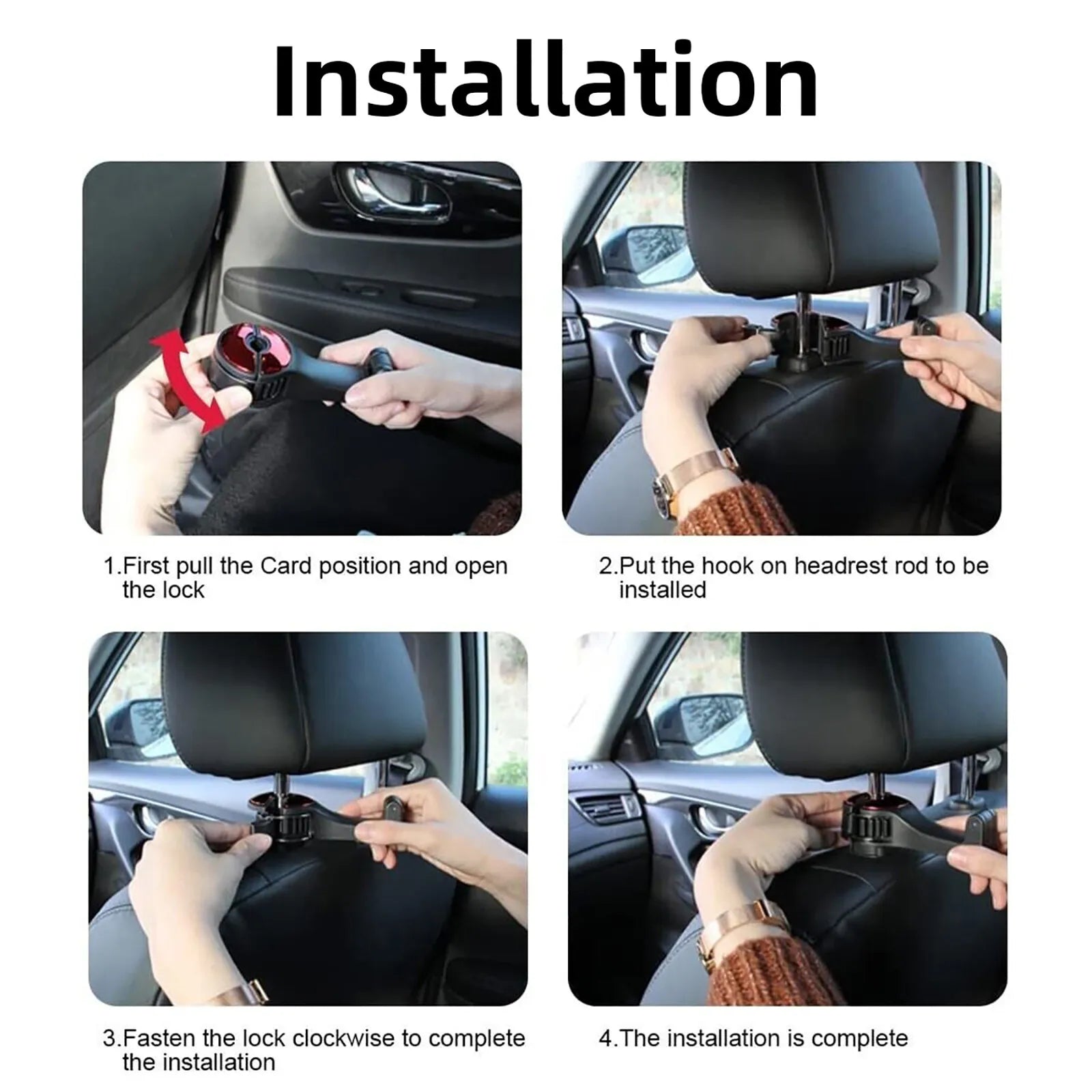 Installation

1.First pull the Card position and open the lock

2.Put the hook on headrest rod to be installed

3.Fasten the lock clockwise to complete the installation

4.The installation is complete