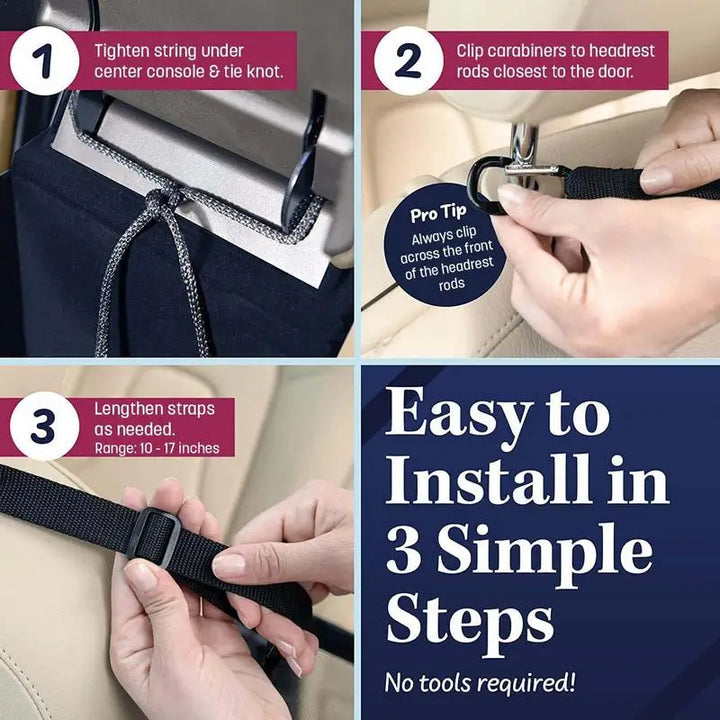 1
Tighten string under center console & tie knot.

2
Clip carabiners to headrest rods closest to the door.

Pro Tip
Always clip across the front of the headrest rods

3
Lengthen straps as needed.
Range: 10 - 17 inches

Easy to Install in 3 Simple Steps

No tools required!