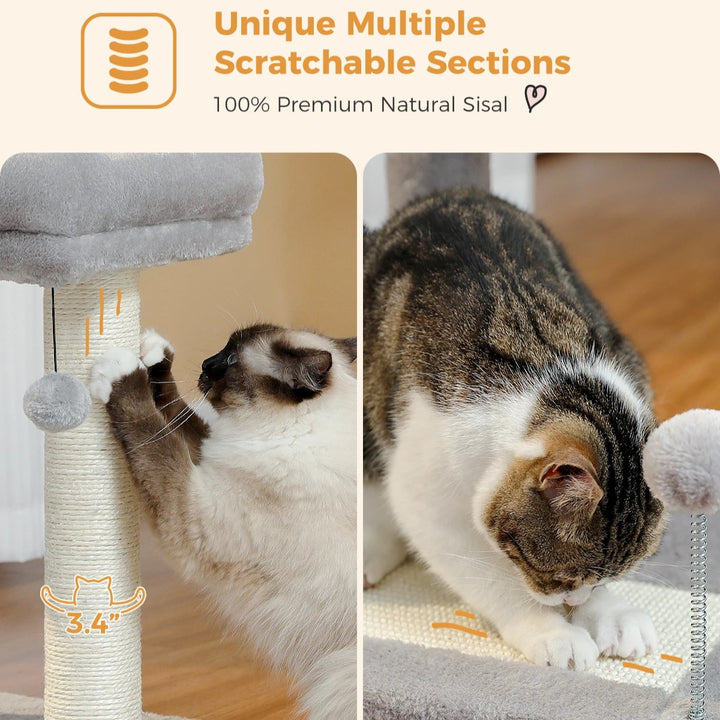 Unique Multiple Scratchable Sections

100% Premium Natural Sisal

3.4"