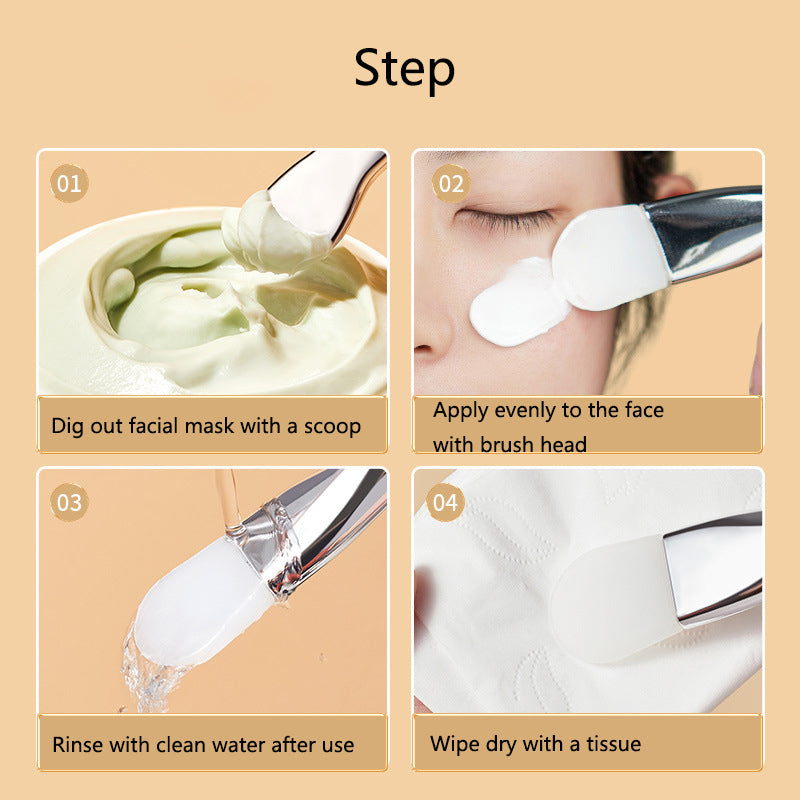 Step

01

Dig out facial mask with a scoop

02

Apply evenly to the face with brush head

03

Rinse with clean water after use

04

Wipe dry with a tissue