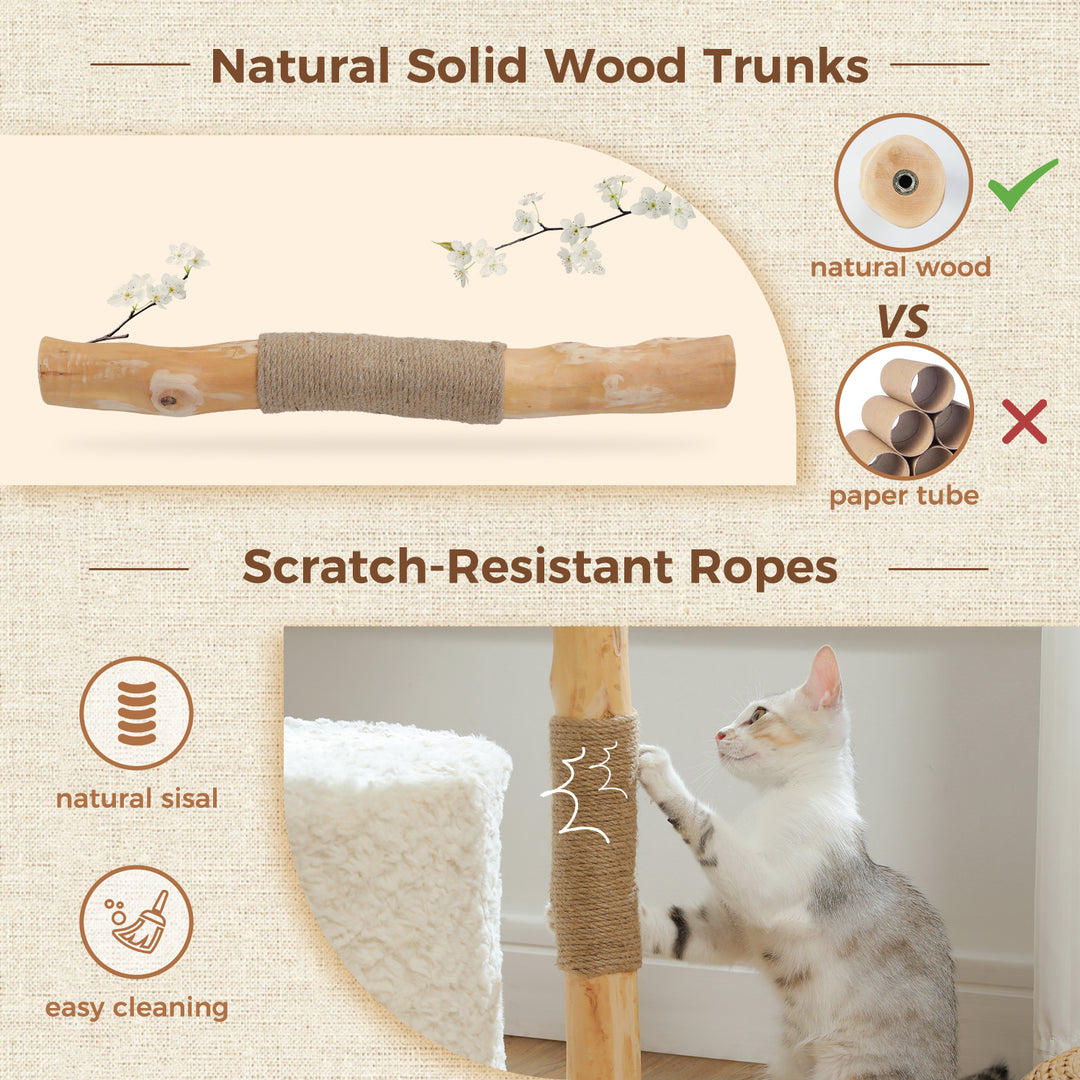 Natural Solid Wood Trunks

natural wood

VS

paper tube

Scratch-Resistant Ropes

natural sisal

easy cleaning