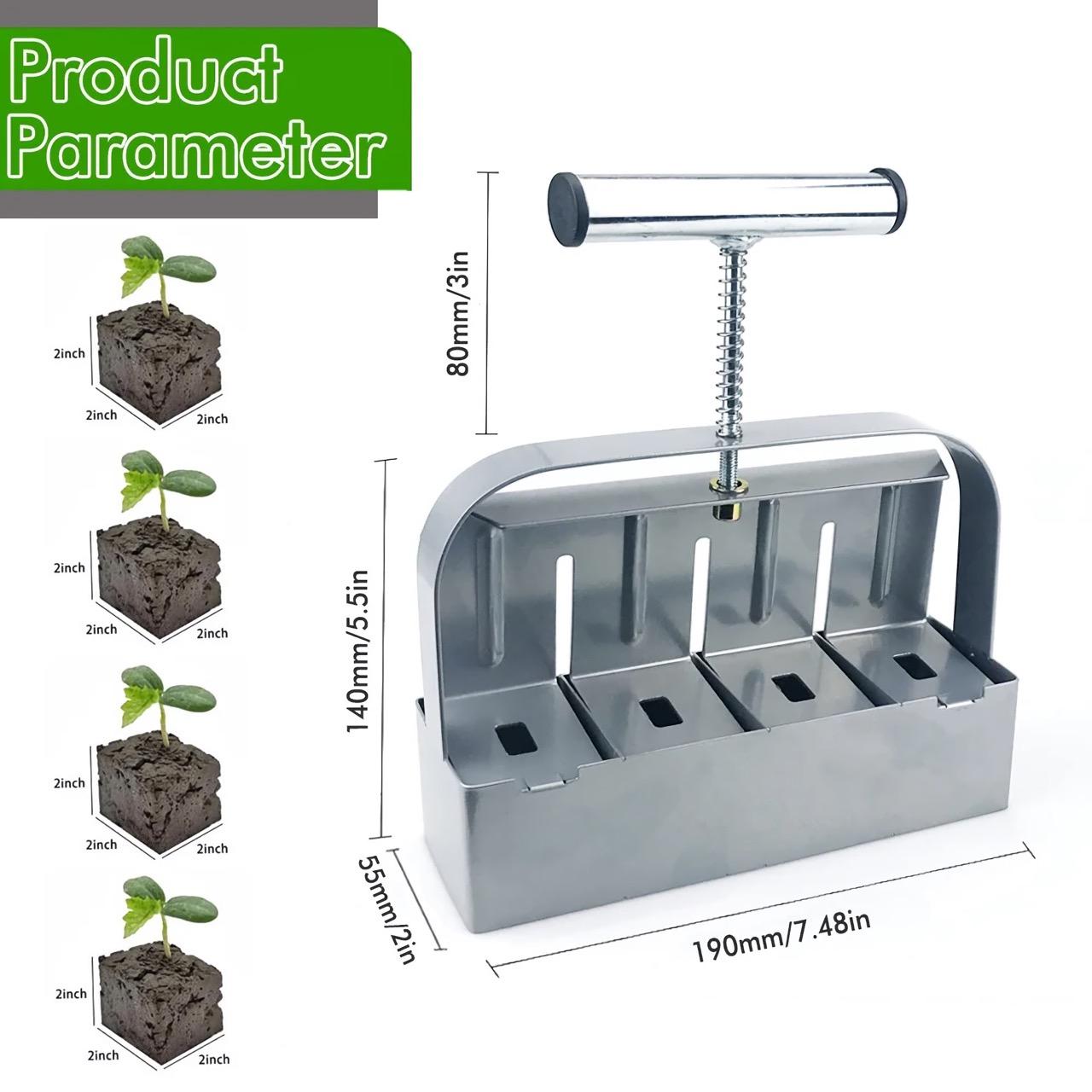 Product Parameter

2inch
2inch
2inch

2inch
2inch
2inch

2inch
2inch
2inch

2inch
2inch
2inch

80mm/3in

140mm/5.5in

55mm/2in

190mm/7.48in