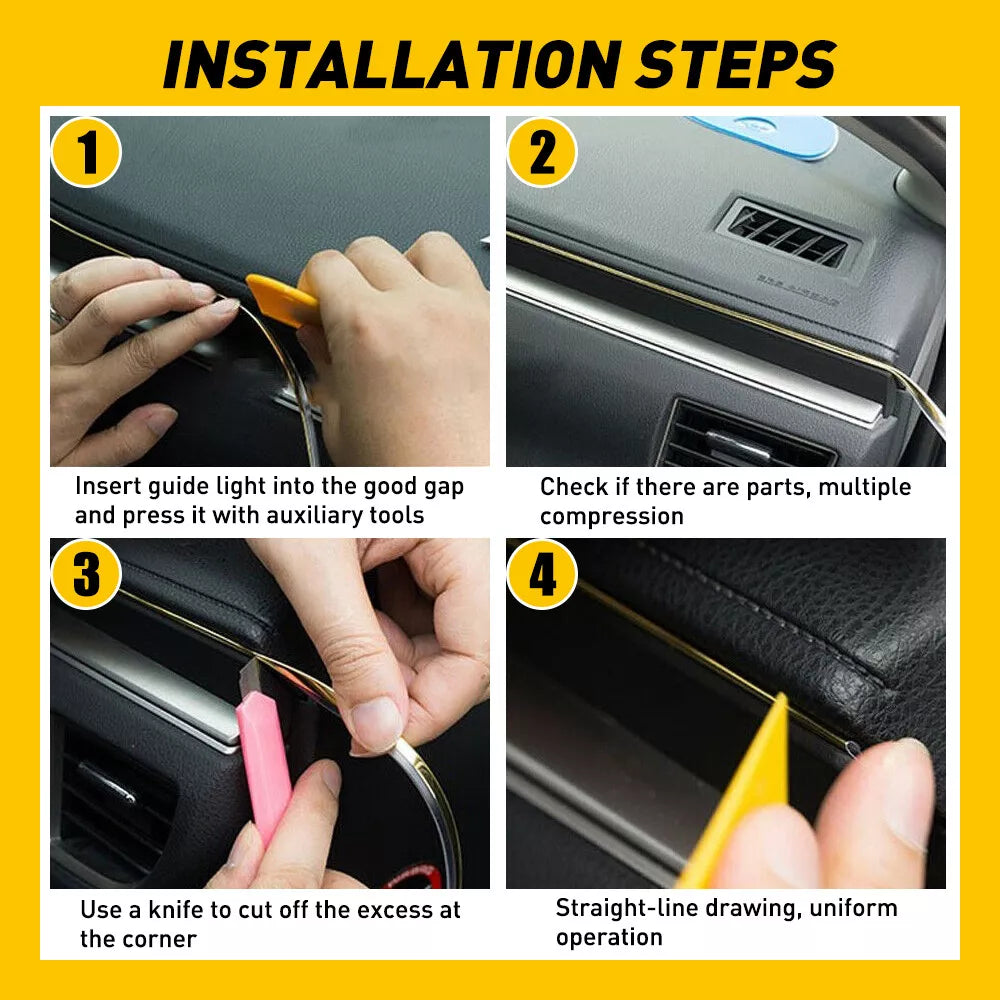 INSTALLATION STEPS

1

Insert guide light into the good gap and press it with auxiliary tools

2

Check if there are parts, multiple compression

3

Use a knife to cut off the excess at the corner

4

Straight-line drawing, uniform operation