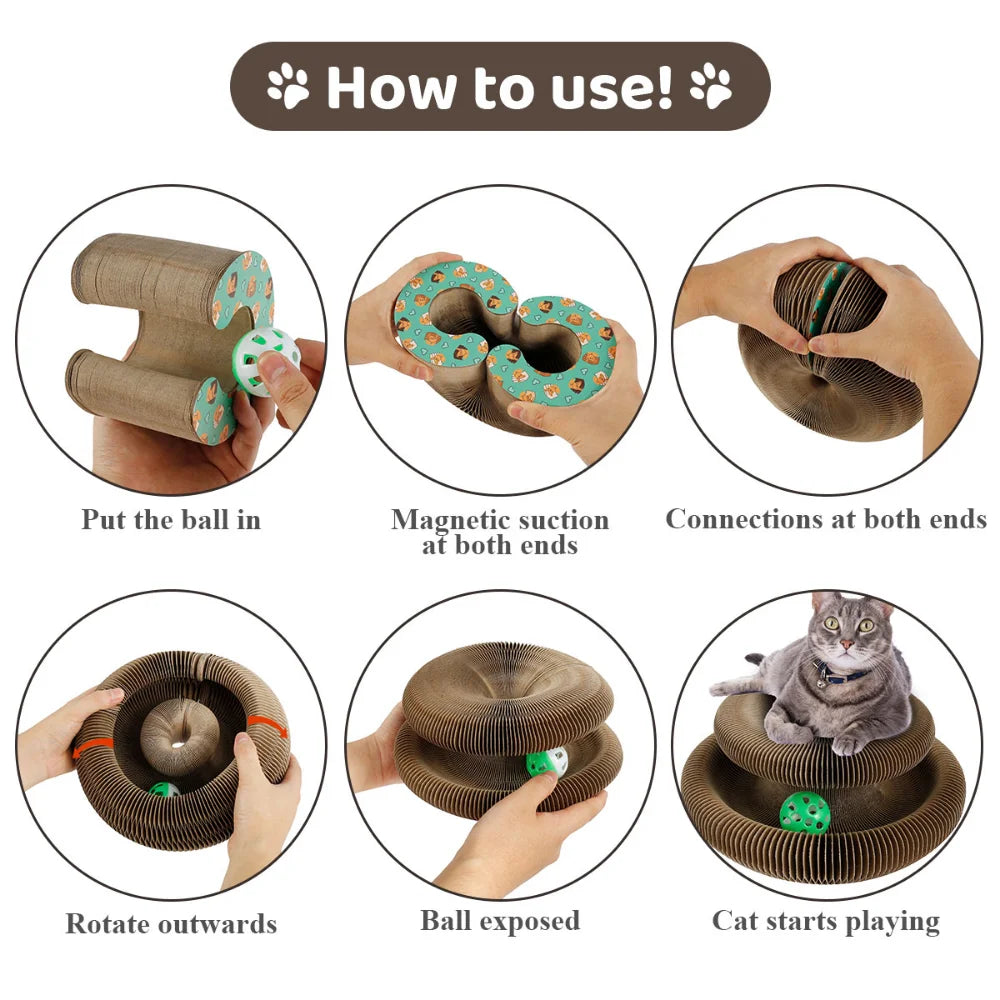 How to use!

Put the ball in

Magnetic suction at both ends

Connections at both ends

Rotate outwards

Ball exposed

Cat starts playing